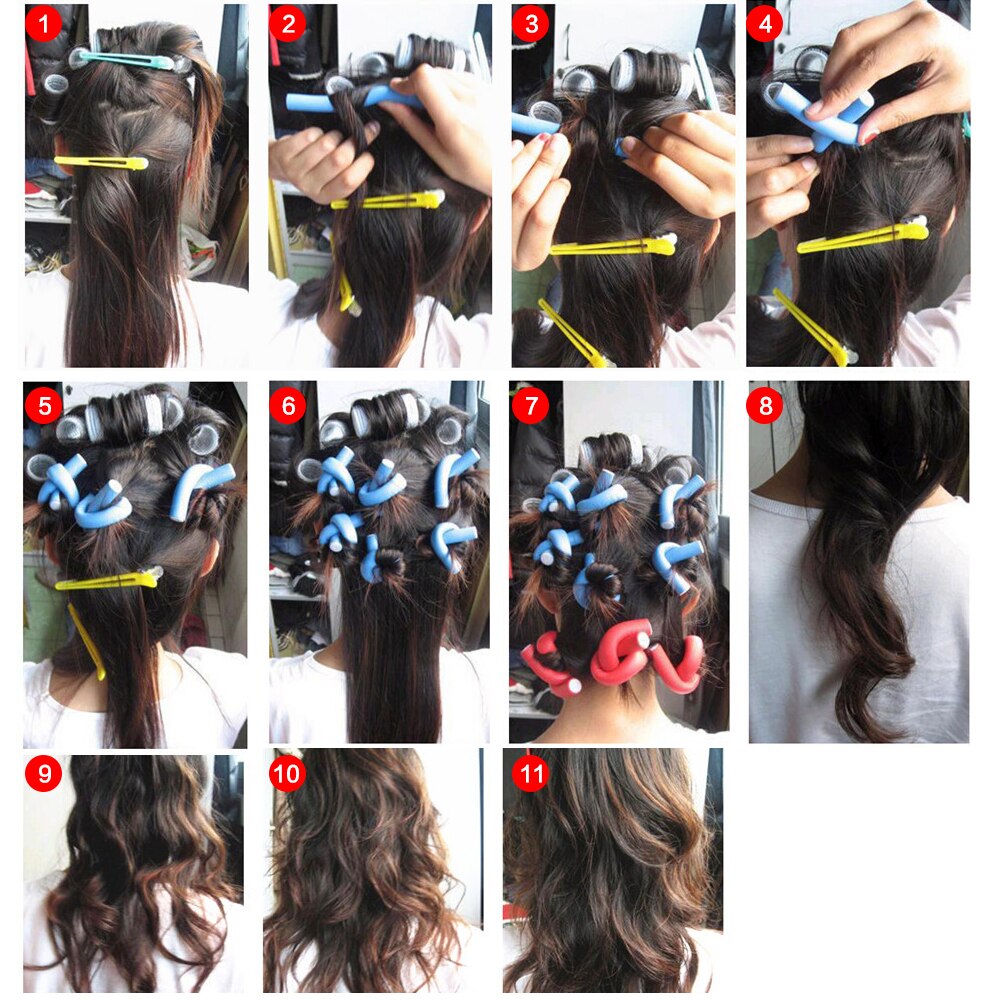 1
2
3
4
5
6
7
8
9
10
11