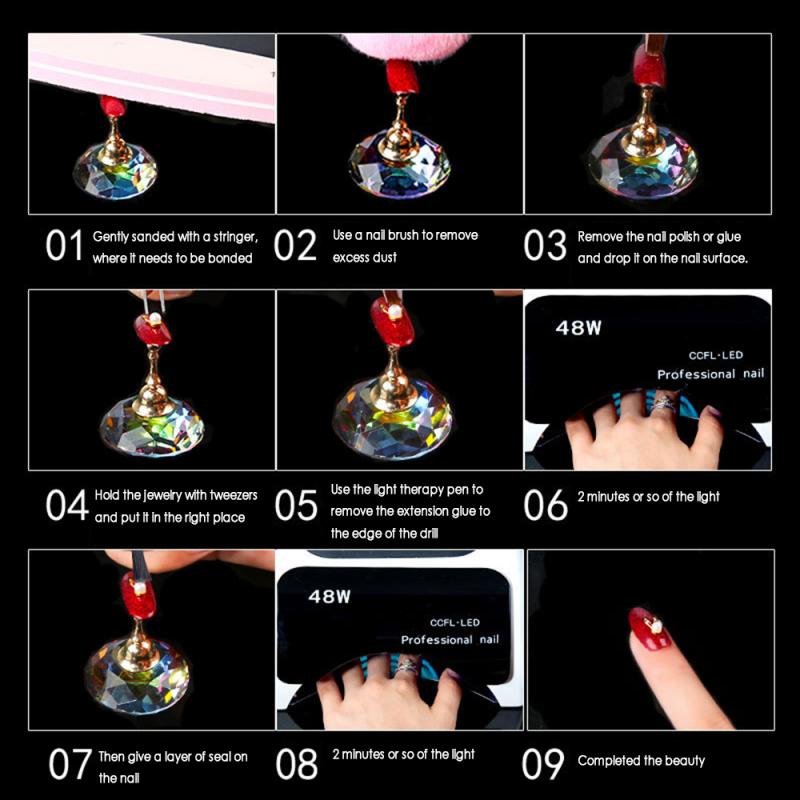 01 Gently sanded with a stringer, where it needs to be bonded

02 Use a nail brush to remove excess dust

03 Remove the nail polish or glue and drop it on the nail surface.

48W

CCFL·LED

Professional nail

04 Hold the jewelry with tweezers and put it in the right place

05 Use the light therapy pen to remove the extension glue to the edge of the drill

06 2 minutes or so of the light

48W

CCFL·LED

Professional nail

07 Then give a layer of seal on the nail

08 2 minutes or so of the light

09 Completed the beauty