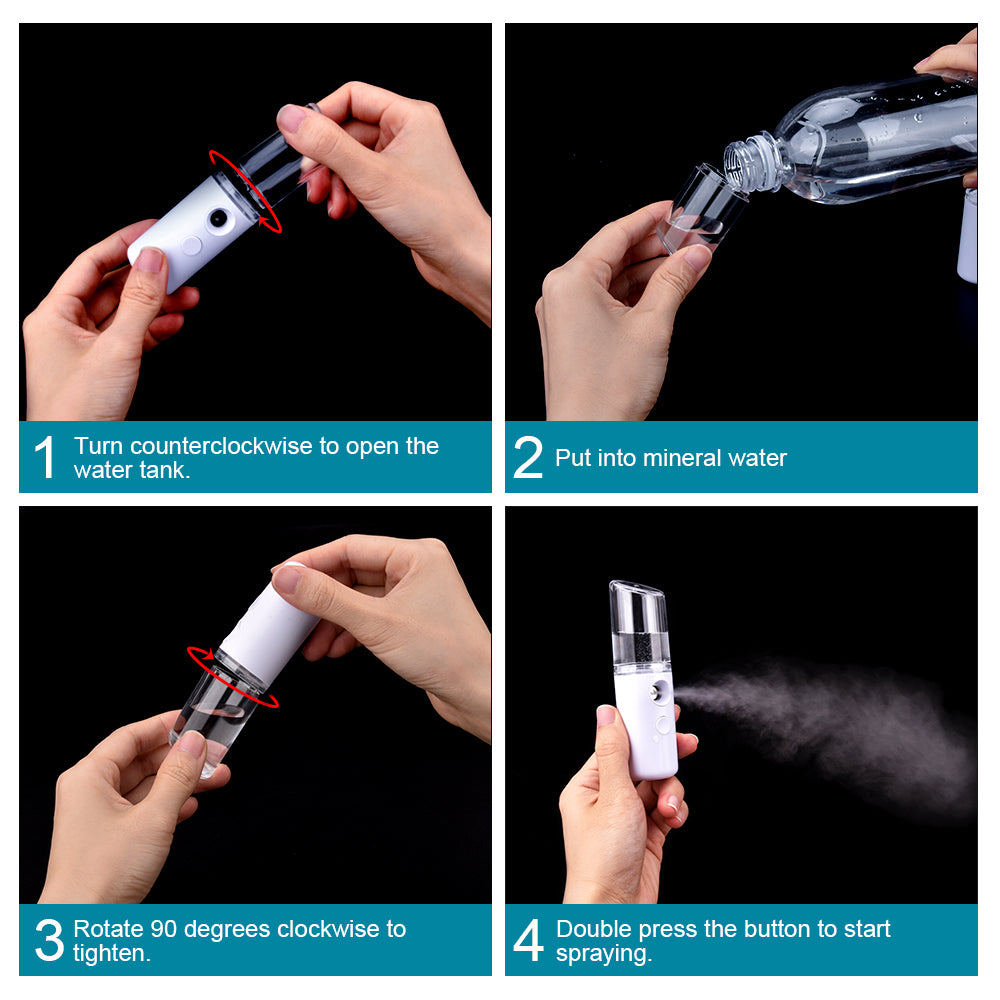 1 Turn counterclockwise to open the water tank.

2 Put into mineral water

3 Rotate 90 degrees clockwise to tighten.

4 Double press the button to start spraying.