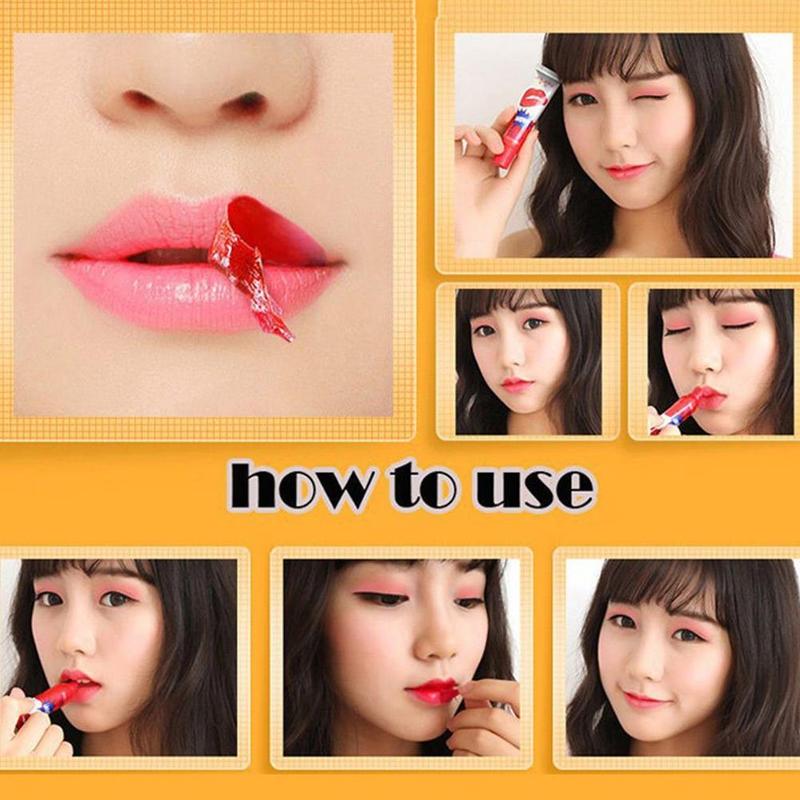 how to use