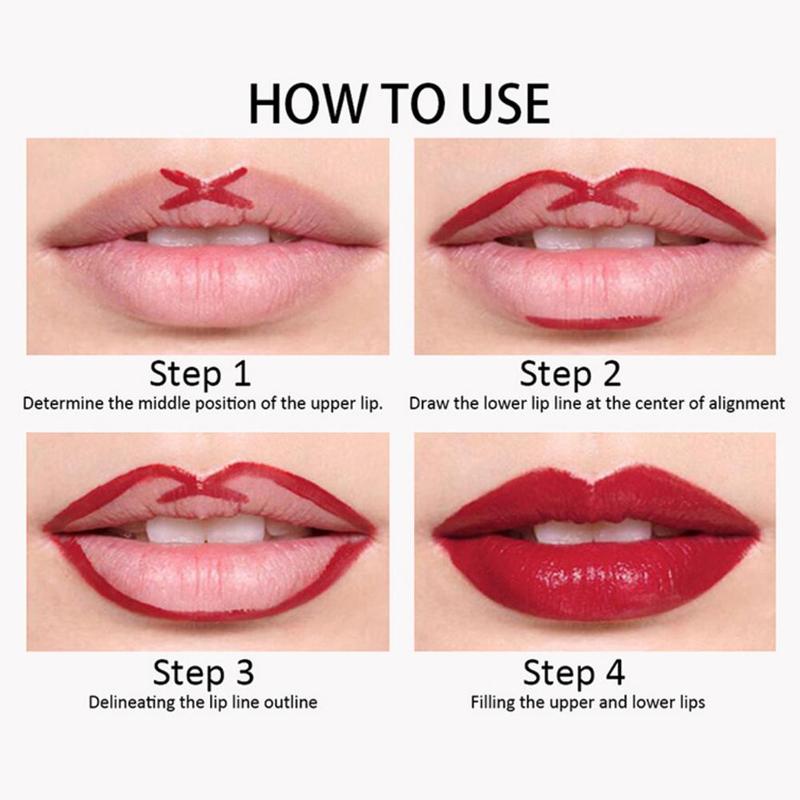 HOW TO USE

Step 1
Determine the middle position of the upper lip.

Step 2
Draw the lower lip line at the center of alignment

Step 3
Delineating the lip line outline

Step 4
Filling the upper and lower lips