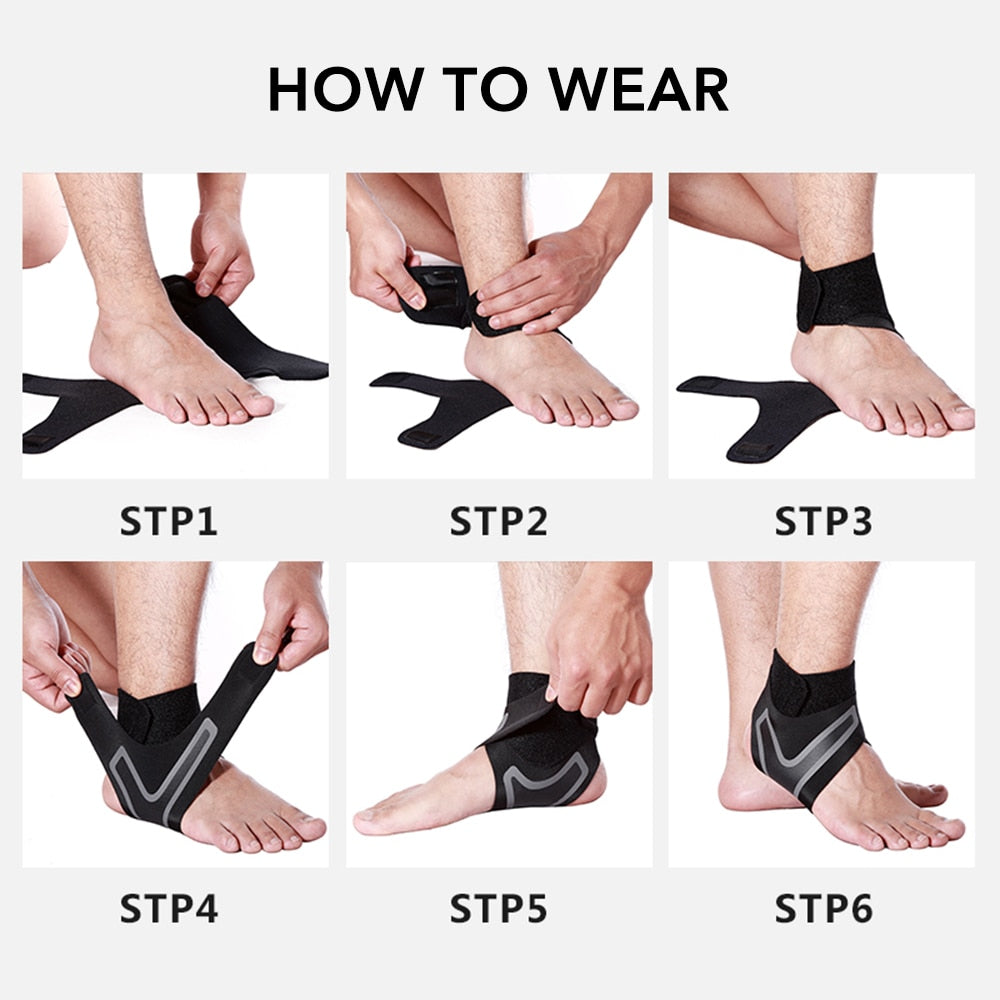 HOW TO WEAR

STP1

STP2

STP3

STP4

STP5

STP6