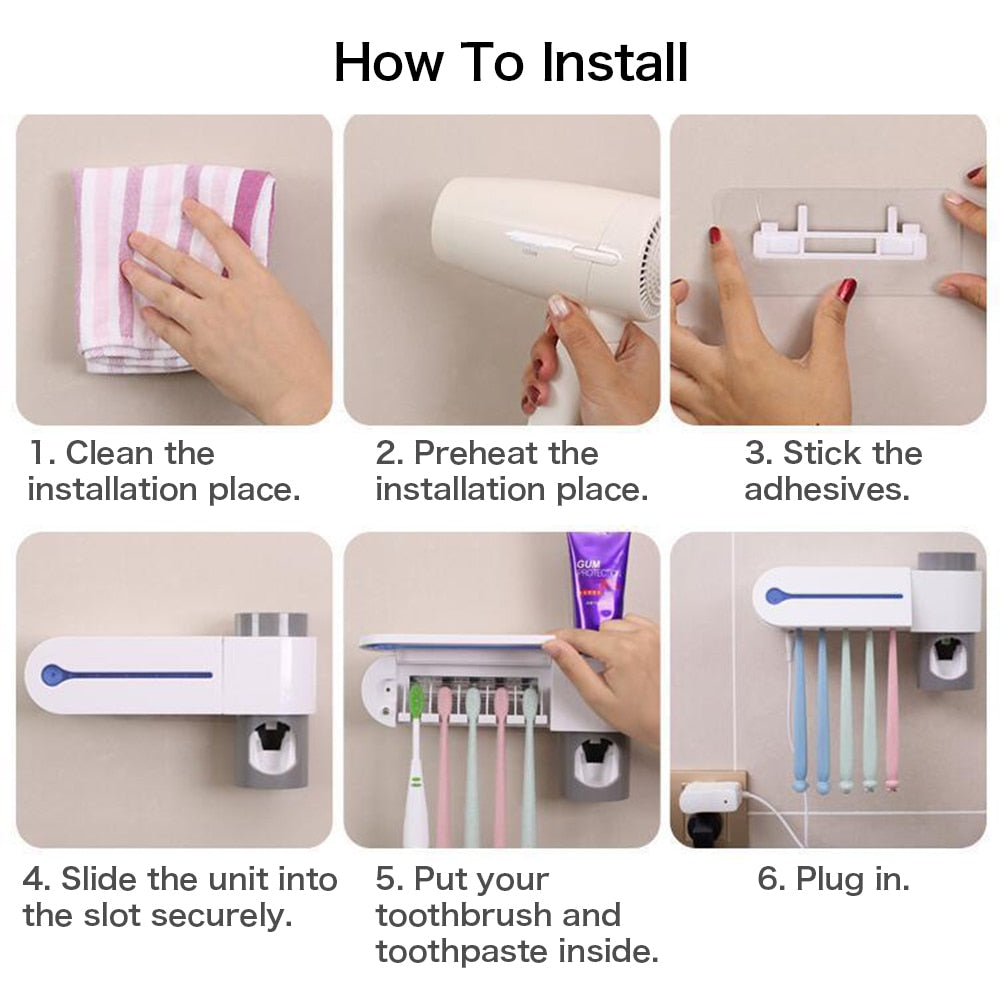 How To Install

1. Clean the installation place.

2. Preheat the installation place.

3. Stick the adhesives.

GUM PROTECTOR

4. Slide the unit into the slot securely.

5. Put your toothbrush and toothpaste inside.

6. Plug in.