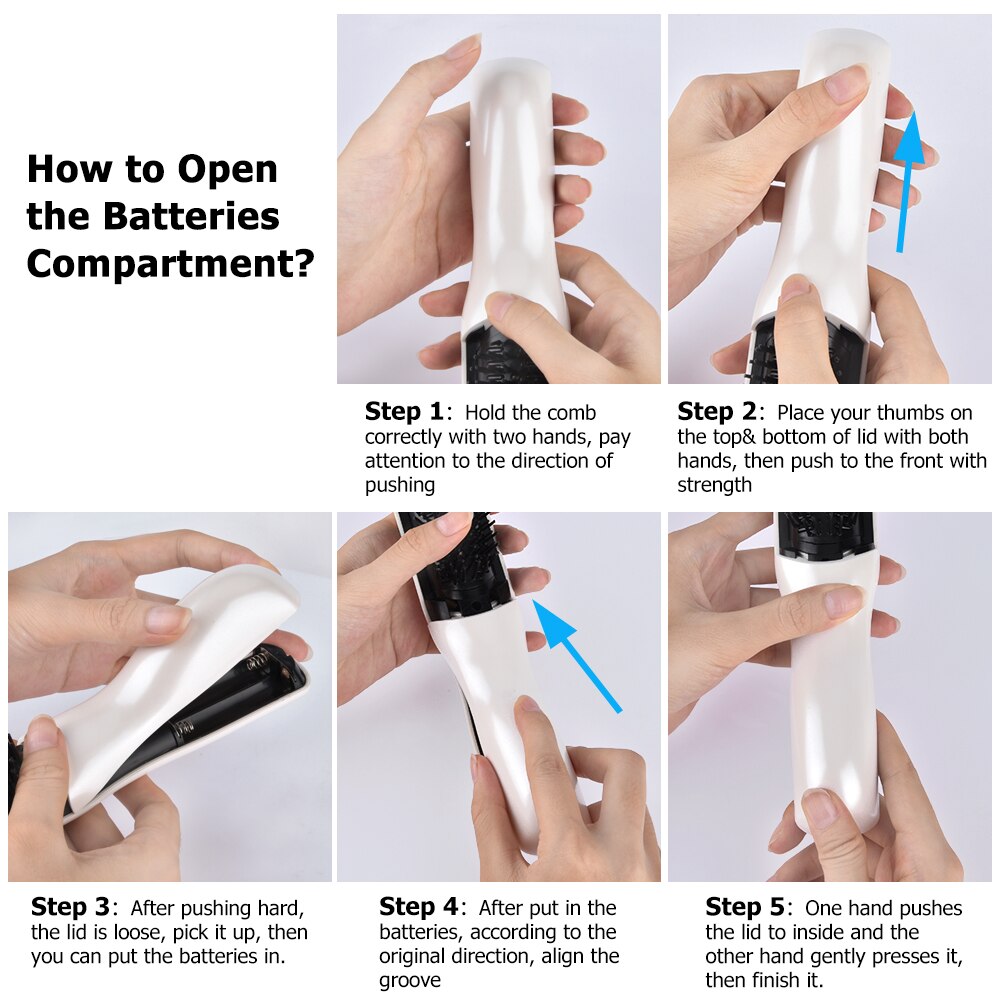 How to Open the Batteries Compartment?

Step 1: Hold the comb correctly with two hands, pay attention to the direction of pushing

Step 2: Place your thumbs on the top& bottom of lid with both hands, then push to the front with strength

Step 3: After pushing hard, the lid is loose, pick it up, then you can put the batteries in.

Step 4: After put in the batteries, according to the original direction, align the groove

Step 5: One hand pushes the lid to inside and the other hand gently presses it, then finish it.