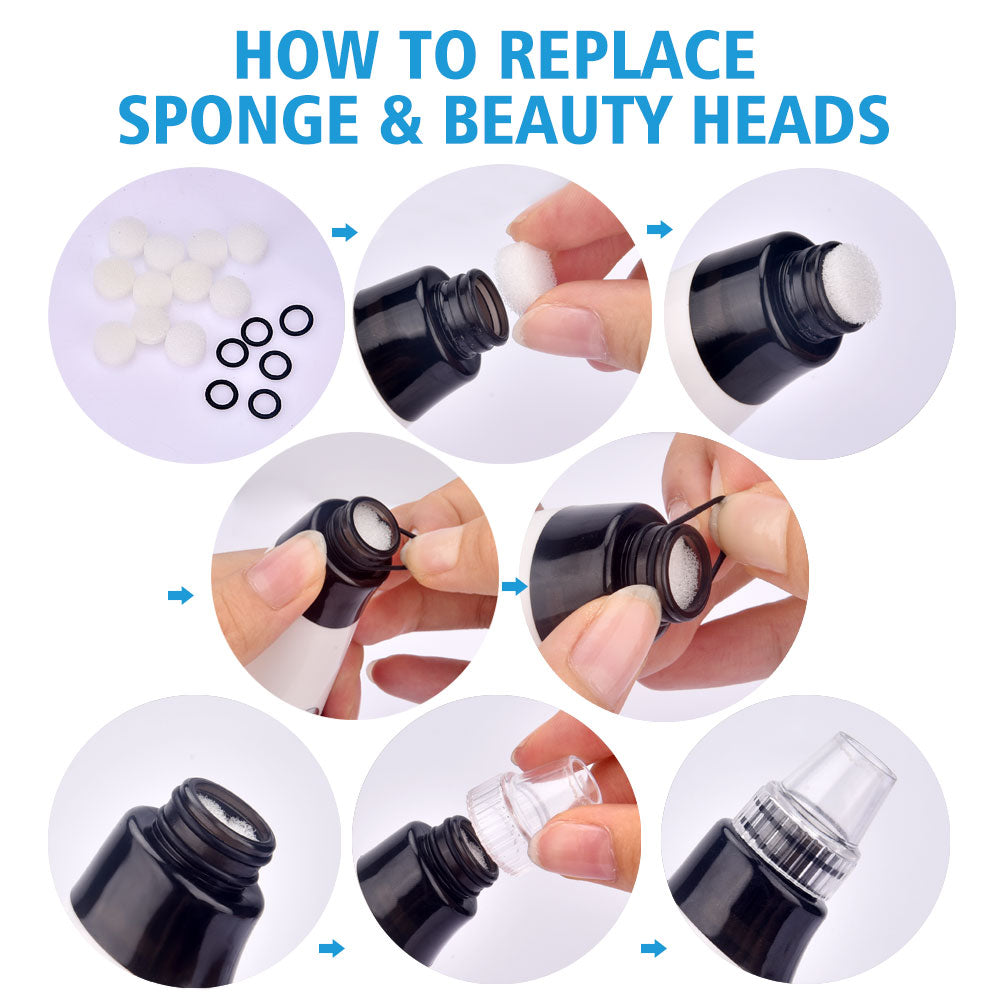 HOW TO REPLACE
SPONGE & BEAUTY HEADS