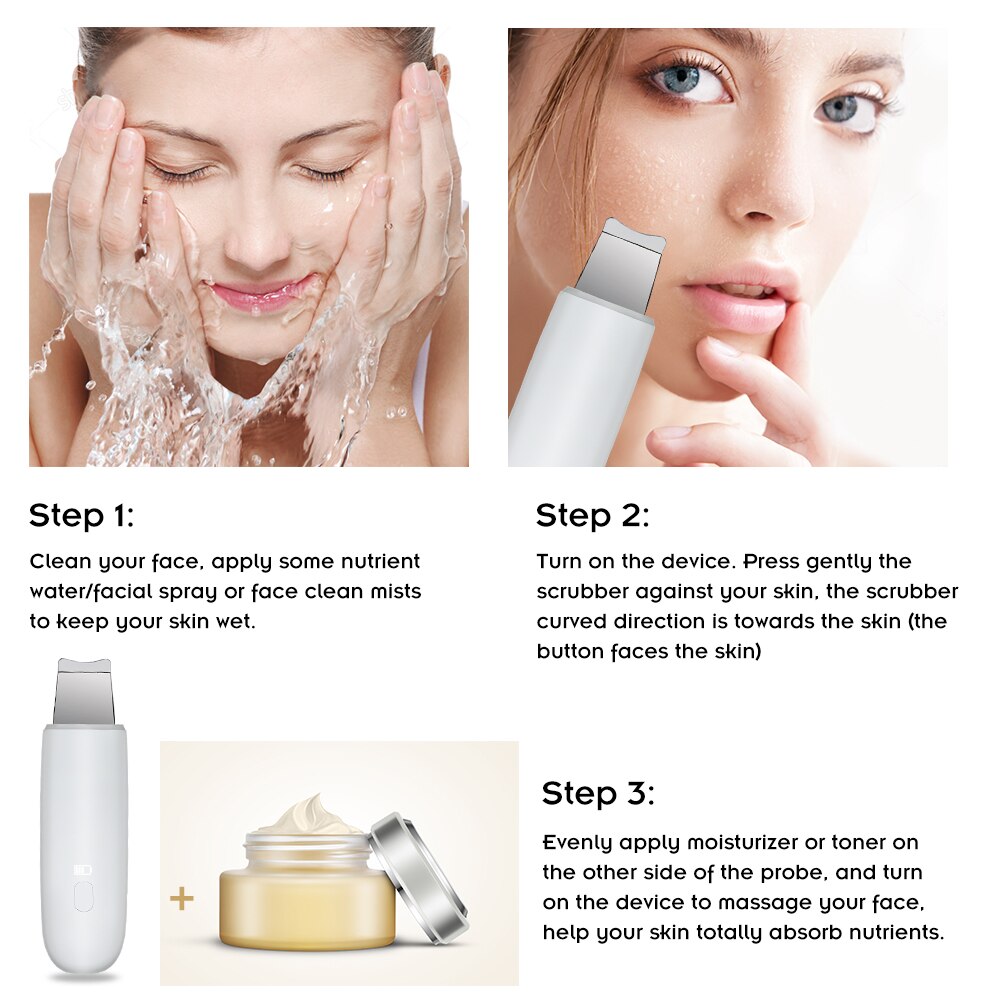 Step 1:

Clean your face, apply some nutrient water/facial spray or face clean mists to keep your skin wet.

Step 2:

Turn on the device. Press gently the scrubber against your skin, the scrubber curved direction is towards the skin (the button faces the skin)

+

Step 3:

Evenly apply moisturizer or toner on the other side of the probe, and turn on the device to massage your face, help your skin totally absorb nutrients.