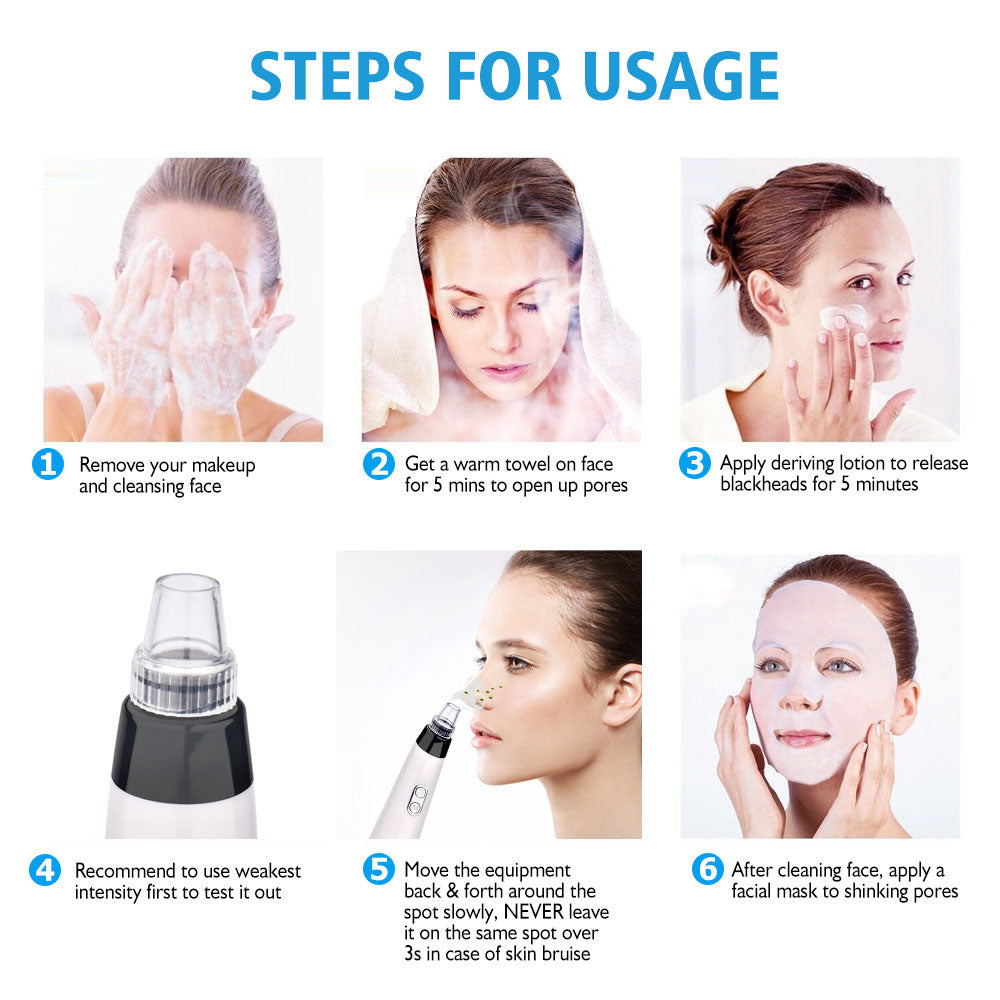 STEPS FOR USAGE

1 Remove your makeup and cleansing face

2 Get a warm towel on face for 5 mins to open up pores

3 Apply deriving lotion to release blackheads for 5 minutes

4 Recommend to use weakest intensity first to test it out

5 Move the equipment back & forth around the spot slowly, NEVER leave it on the same spot over 3s in case of skin bruise

6 After cleaning face, apply a facial mask to shinking pores